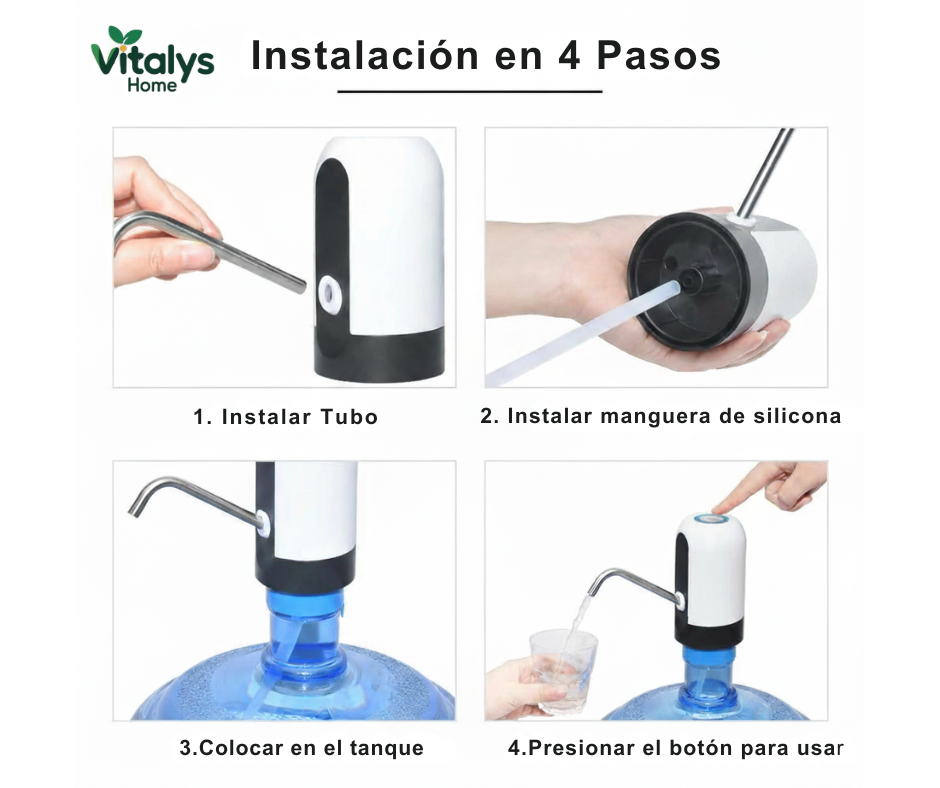 Vitalys Home

Instalación en 4 Pasos

1. Instalar Tubo

2. Instalar manguera de silicona

3.Colocar en el tanque

4.Presionar el botón para usar